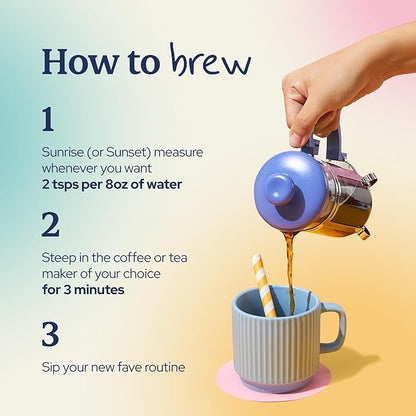 How to brew

1

Sunrise (or Sunset) measure whenever you want
2 tsps per 8oz of water

2

Steep in the coffee or tea maker of your choice
for 3 minutes

3

Sip your new fave routine